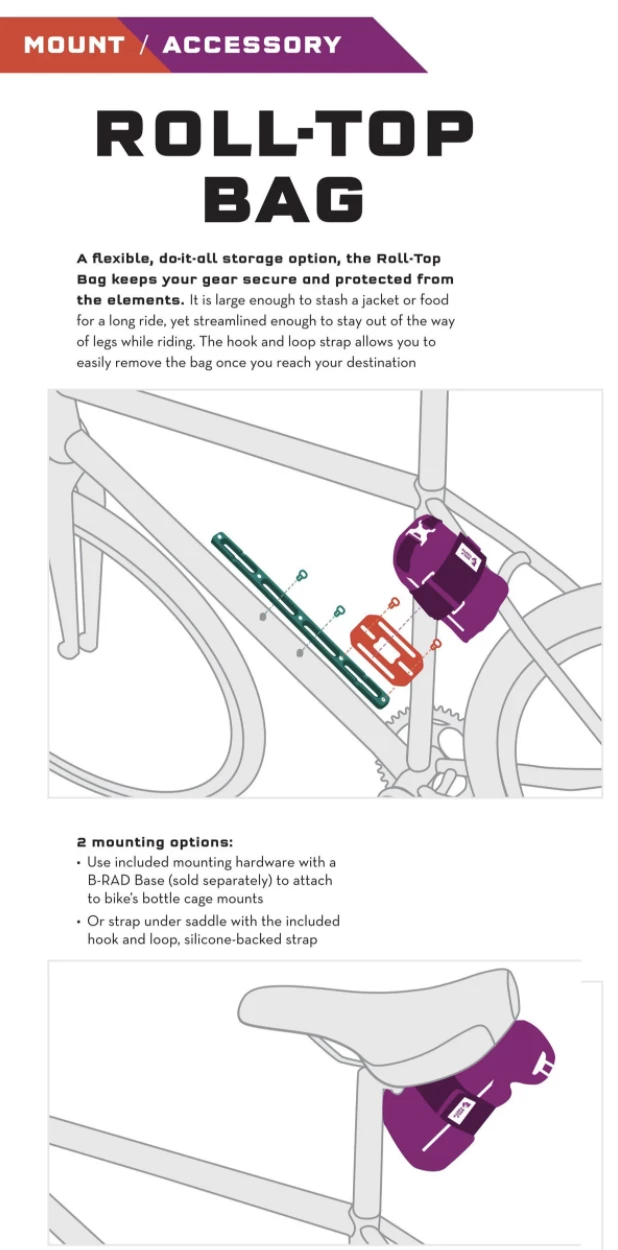 MOUNT / ACCESSORY

ROLL-TOP BAG

A flexible, do-it-all storage option, the Roll-Top Bag keeps your gear secure and protected from the elements. It is large enough to stash a jacket or food for a long ride, yet streamlined enough to stay out of the way of legs while riding. The hook and loop strap allows you to easily remove the bag once you reach your destination

2 mounting options:
• Use included mounting hardware with a B-RAD Base (sold separately) to attach to bike's bottle cage mounts
• Or strap under saddle with the included hook and loop, silicone-backed strap